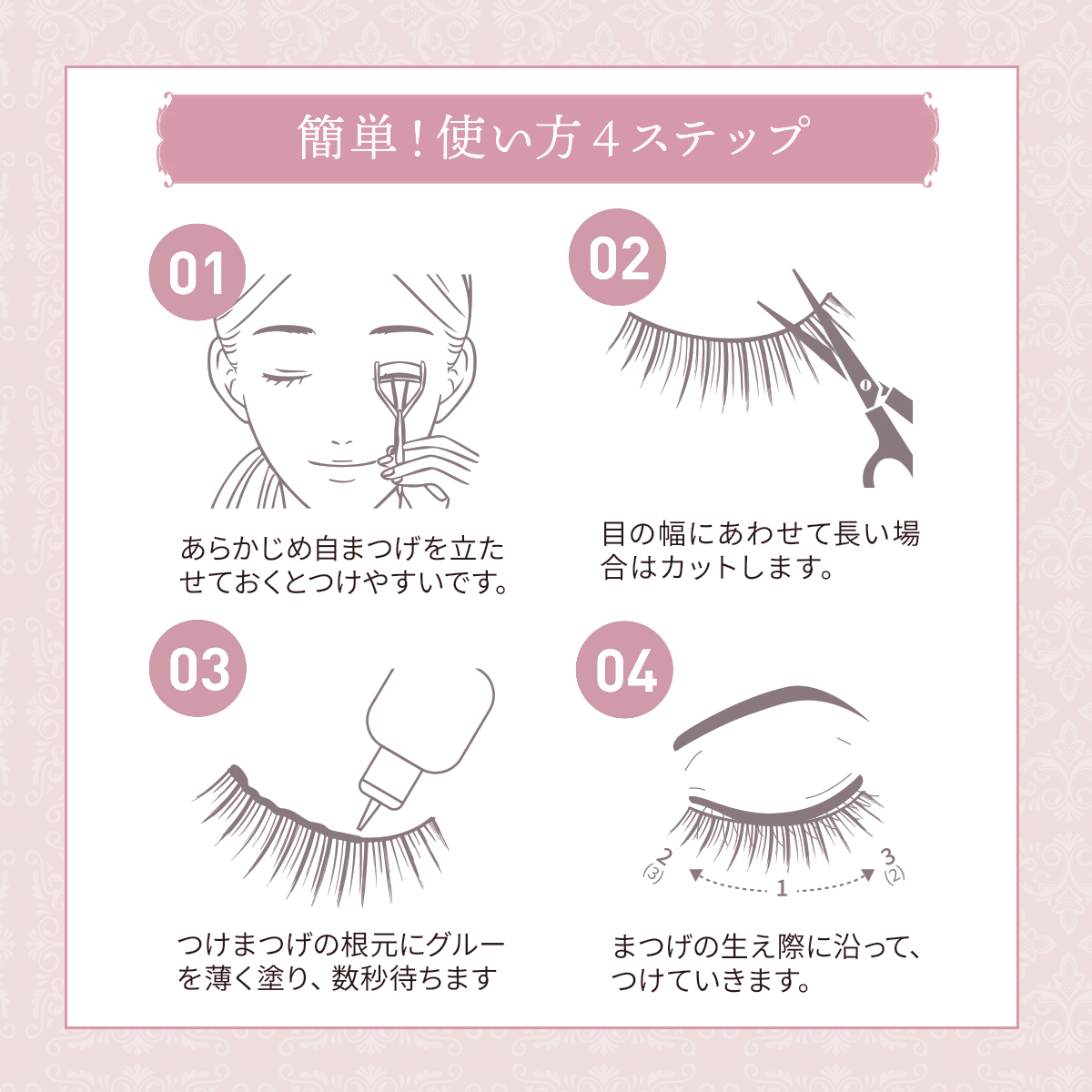 簡単！使い方４ステップ

01

あらかじめ自まつげを立たせておくとつけやすいです。

02

目の幅にあわせて長い場合はカットします。

03

つけまつげの根元にグルーを薄く塗り、数秒待ちます

04

2
(3)
1
3
(2)

まつげの生え際に沿って、つけていきます。